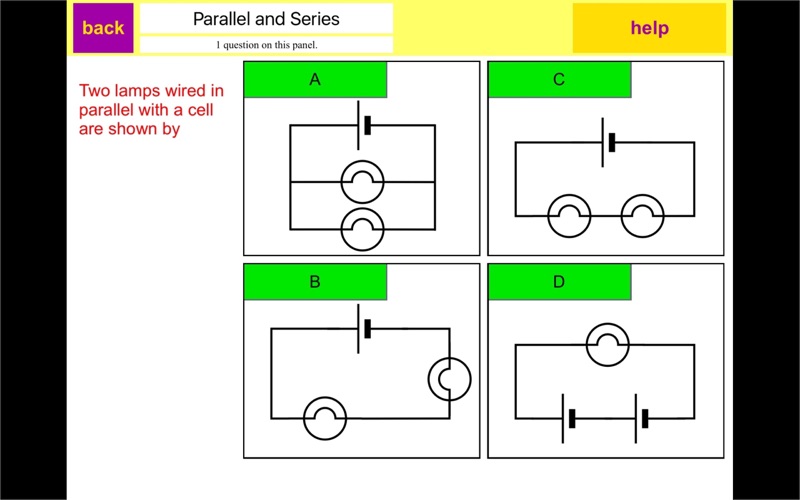 back

Parallel and Series

1 question on this panel.

help

Two lamps wired in parallel with a cell are shown by

A

C

B

D