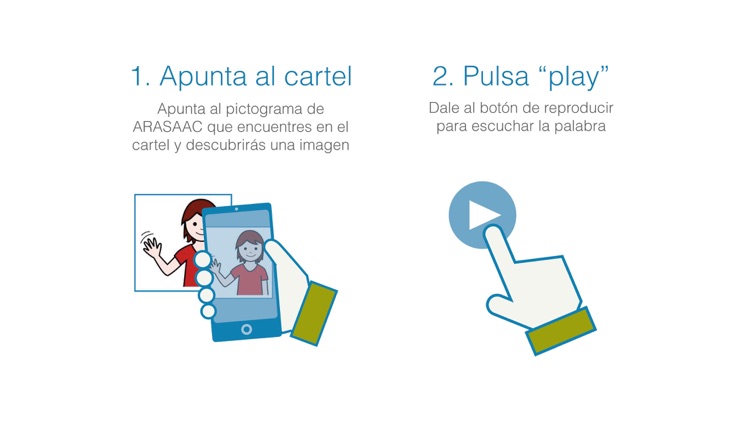 1. Apunta al cartel

Apunta al pictograma de ARASAAC que encuentres en el cartel y descubrirás una imagen

2. Pulsa “play”

Dale al botón de reproducir para escuchar la palabra