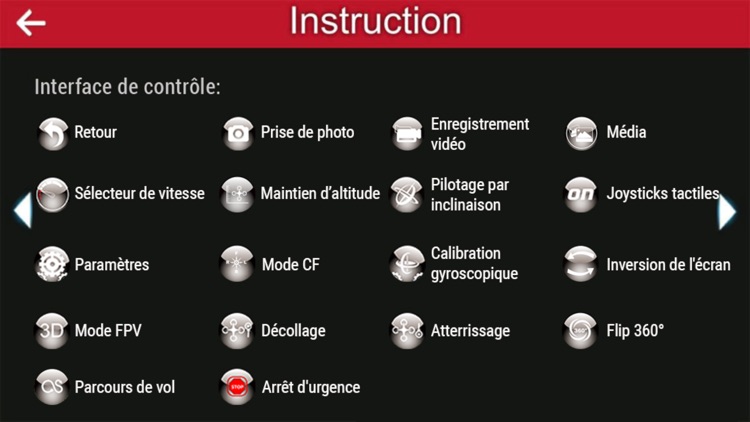 Instruction

Interface de contrôle:

Retour

Prise de photo

Enregistrement vidéo

Média

Sélecteur de vitesse

Maintien d'altitude

Pilotage par inclinaison

ON

Joysticks tactiles

Paramètres

Mode CF

Calibration gyroscopique

Inversion de l'écran

3D

Mode FPV

Décollage

Atterrissage

360°

Flip 360°

Parcours de vol

STOP

Arrêt d'urgence