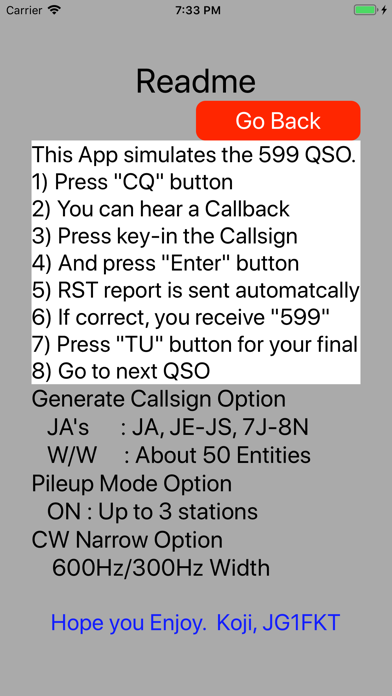 Carrier 7:33 PM

Readme

Go Back

This App simulates the 599 QSO.
1) Press "CQ" button
2) You can hear a Callback
3) Press key-in the Callsign
4) And press "Enter" button
5) RST report is sent automatcally
6) If correct, you receive "599"
7) Press "TU" button for your final
8) Go to next QSO

Generate Callsign Option
JA's : JA, JE-JS, 7J-8N
W/W : About 50 Entities
Pileup Mode Option
ON : Up to 3 stations
CW Narrow Option
600Hz/300Hz Width

Hope you Enjoy. Koji, JG1FKT