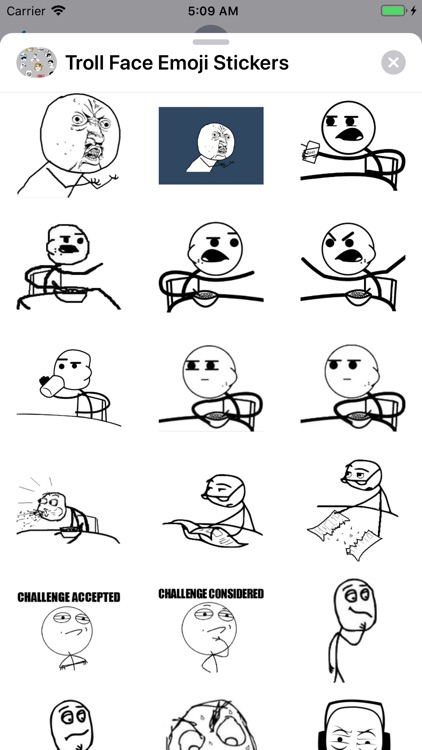 Carrier 5:09 AM

Troll Face Emoji Stickers

CHALLENGE ACCEPTED

CHALLENGE CONSIDERED