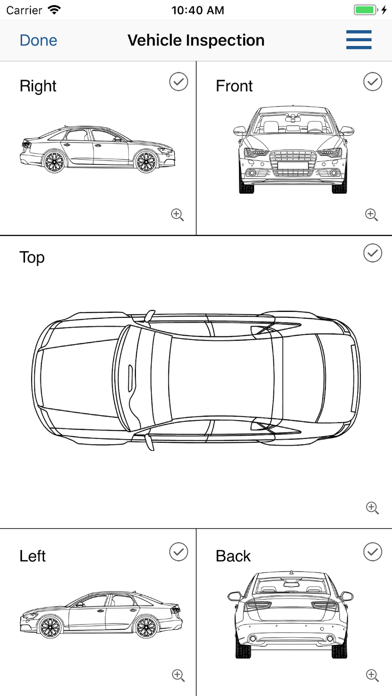 Carrier
10:40 AM

Done
Vehicle Inspection

Right

Front

Top

Left

Back