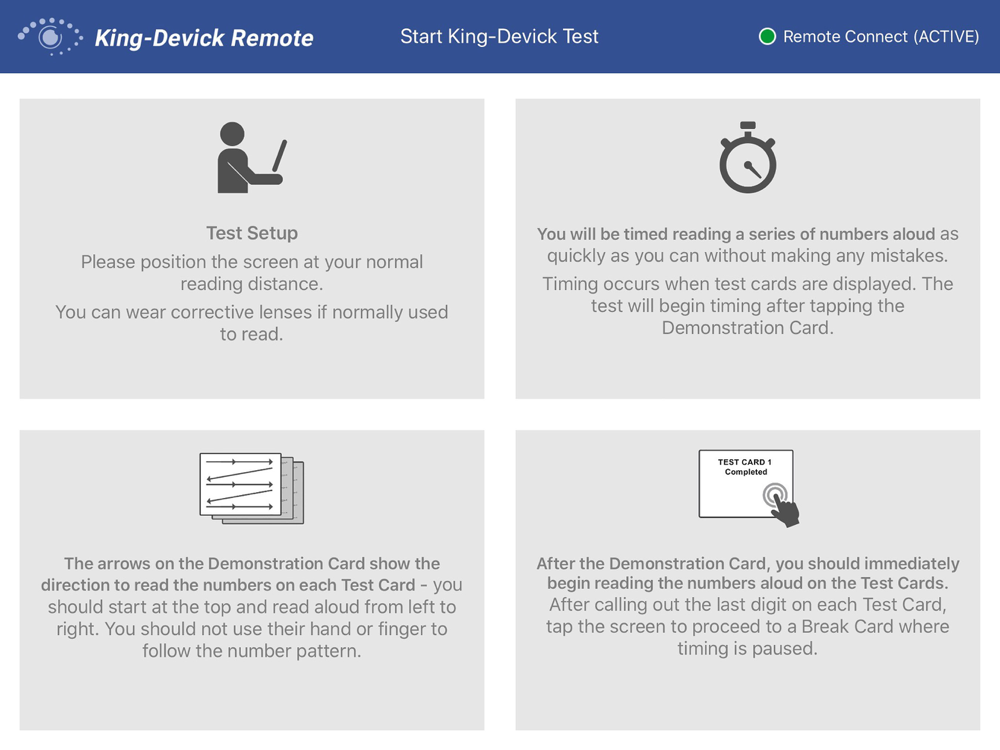 King-Devick Remote

Start King-Devick Test

Remote Connect (ACTIVE)

Test Setup

Please position the screen at your normal reading distance.

You can wear corrective lenses if normally used to read.

You will be timed reading a series of numbers aloud as quickly as you can without making any mistakes.

Timing occurs when test cards are displayed. The test will begin timing after tapping the Demonstration Card.

The arrows on the Demonstration Card show the direction to read the numbers on each Test Card - you should start at the top and read aloud from left to right. You should not use their hand or finger to follow the number pattern.

TEST CARD 1
Completed

After the Demonstration Card, you should immediately begin reading the numbers aloud on the Test Cards. After calling out the last digit on each Test Card, tap the screen to proceed to a Break Card where timing is paused.