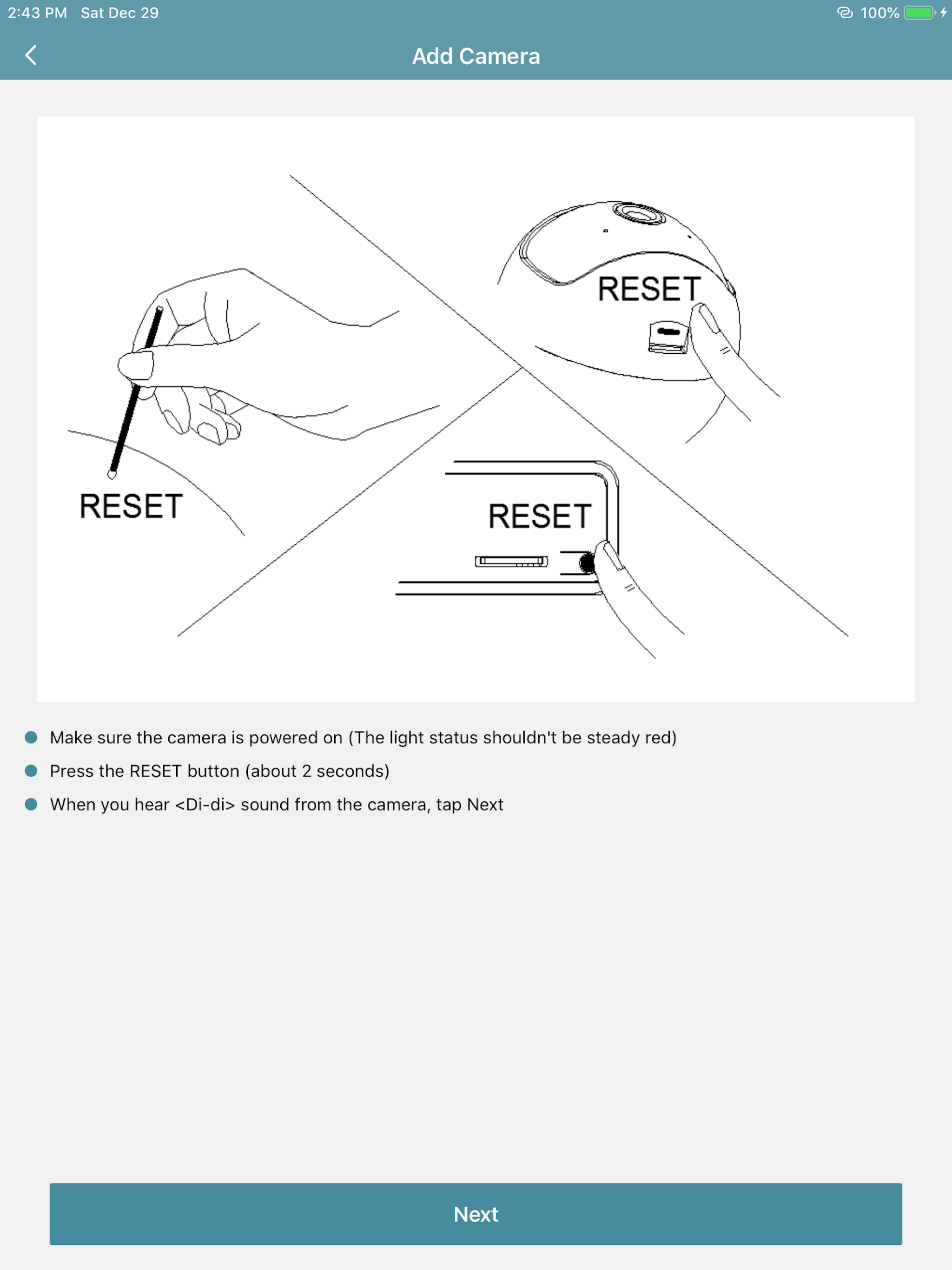 2:43 PM Sat Dec 29 100%

Add Camera

RESET

RESET

RESET

Make sure the camera is powered on (The light status shouldn't be steady red)

Press the RESET button (about 2 seconds)

When you hear <Di-di> sound from the camera, tap Next

Next