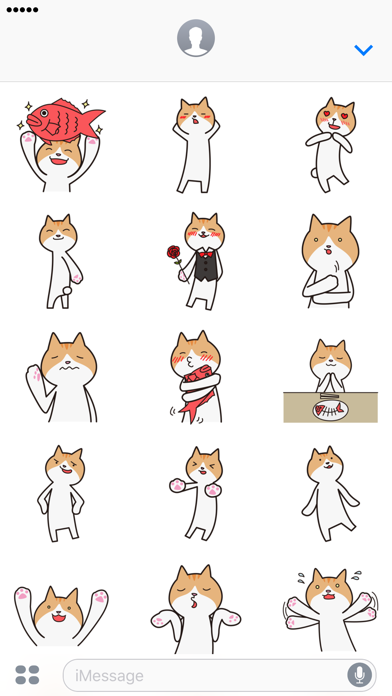 iMessage