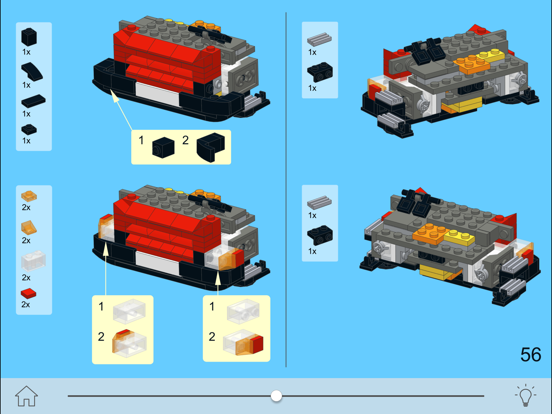 1x
1x
1x
1x

1
2

2x
2x
2x
2x

1
2

1
2

1x
1x

1x
1x

56