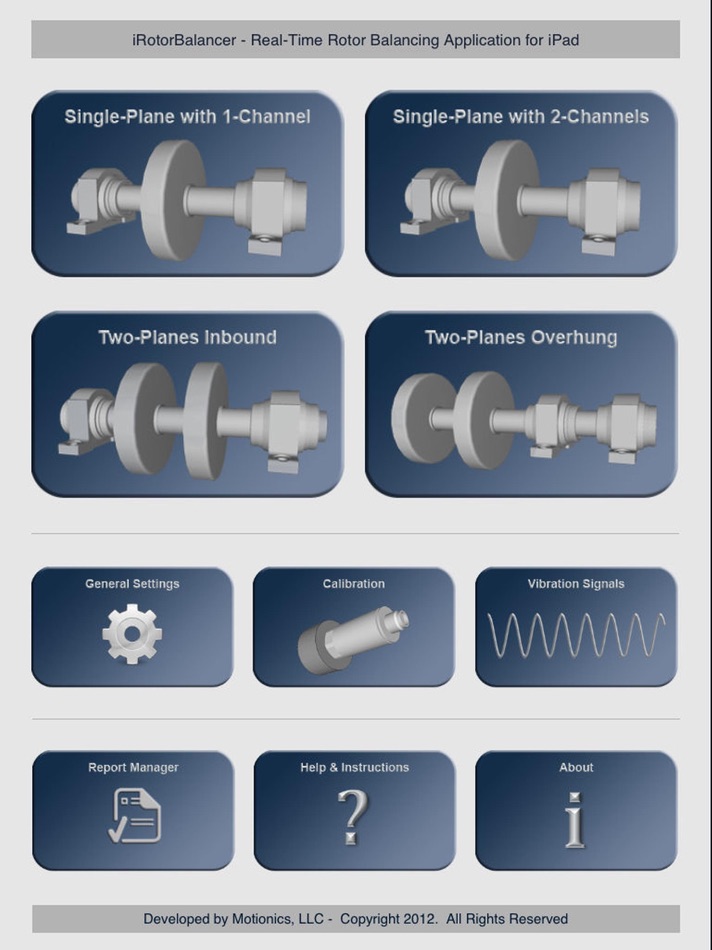 iRotorBalancer - Real-Time Rotor Balancing Application for iPad

Single-Plane with 1-Channel

Single-Plane with 2-Channels

Two-Planes Inbound

Two-Planes Overhung

General Settings

Calibration

Vibration Signals

Report Manager

Help & Instructions

?

About

i

Developed by Motionics, LLC - Copyright 2012. All Rights Reserved