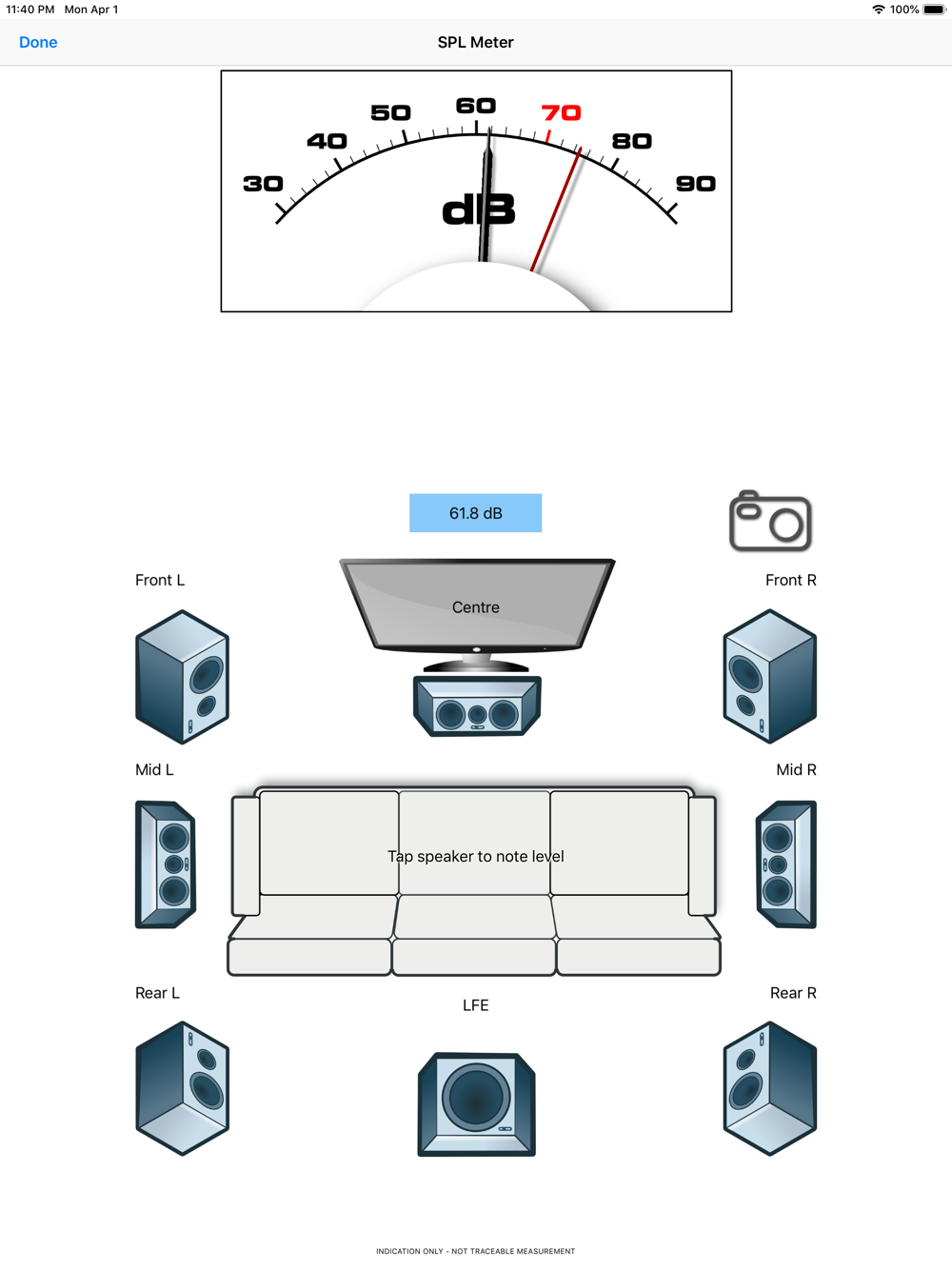 11:40 PM Mon Apr 1
100%

Done
SPL Meter

30
40
50
60
70
80
90
dB

61.8 dB

Front L
Centre
Front R

Mid L
Tap speaker to note level
Mid R

Rear L
LFE
Rear R

INDICATION ONLY - NOT TRACEABLE MEASUREMENT