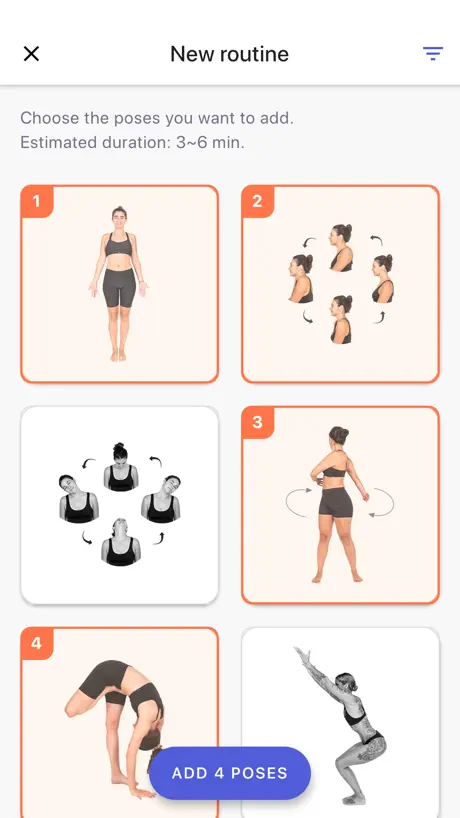 New routine

Choose the poses you want to add.
Estimated duration: 3~6 min.

1

2

3

4

ADD 4 POSES