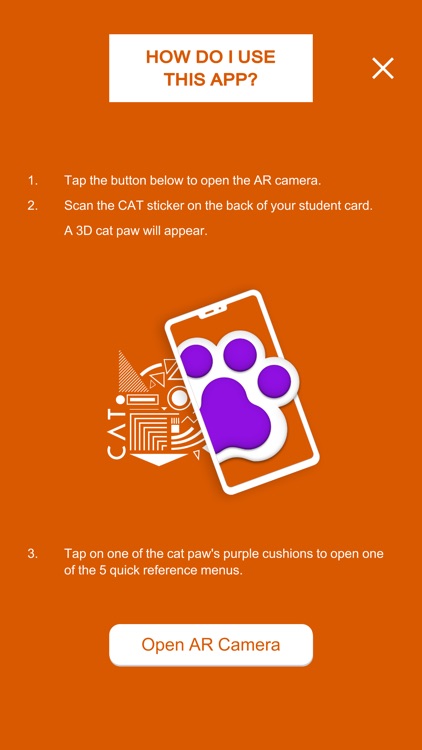 HOW DO I USE THIS APP?

1. Tap the button below to open the AR camera.
2. Scan the CAT sticker on the back of your student card. A 3D cat paw will appear.

CAT

3. Tap on one of the cat paw's purple cushions to open one of the 5 quick reference menus.

Open AR Camera