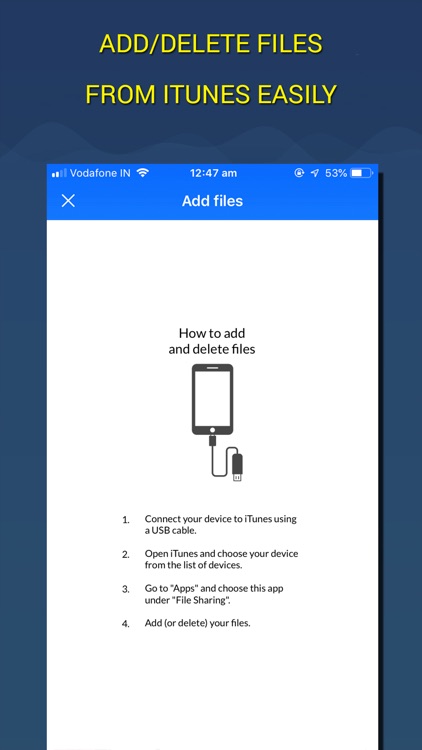 ADD/DELETE FILES
FROM ITUNES EASILY

Vodafone IN 12:47 am 53%

Add files

How to add and delete files

1. Connect your device to iTunes using a USB cable.

2. Open iTunes and choose your device from the list of devices.

3. Go to "Apps" and choose this app under "File Sharing".

4. Add (or delete) your files.