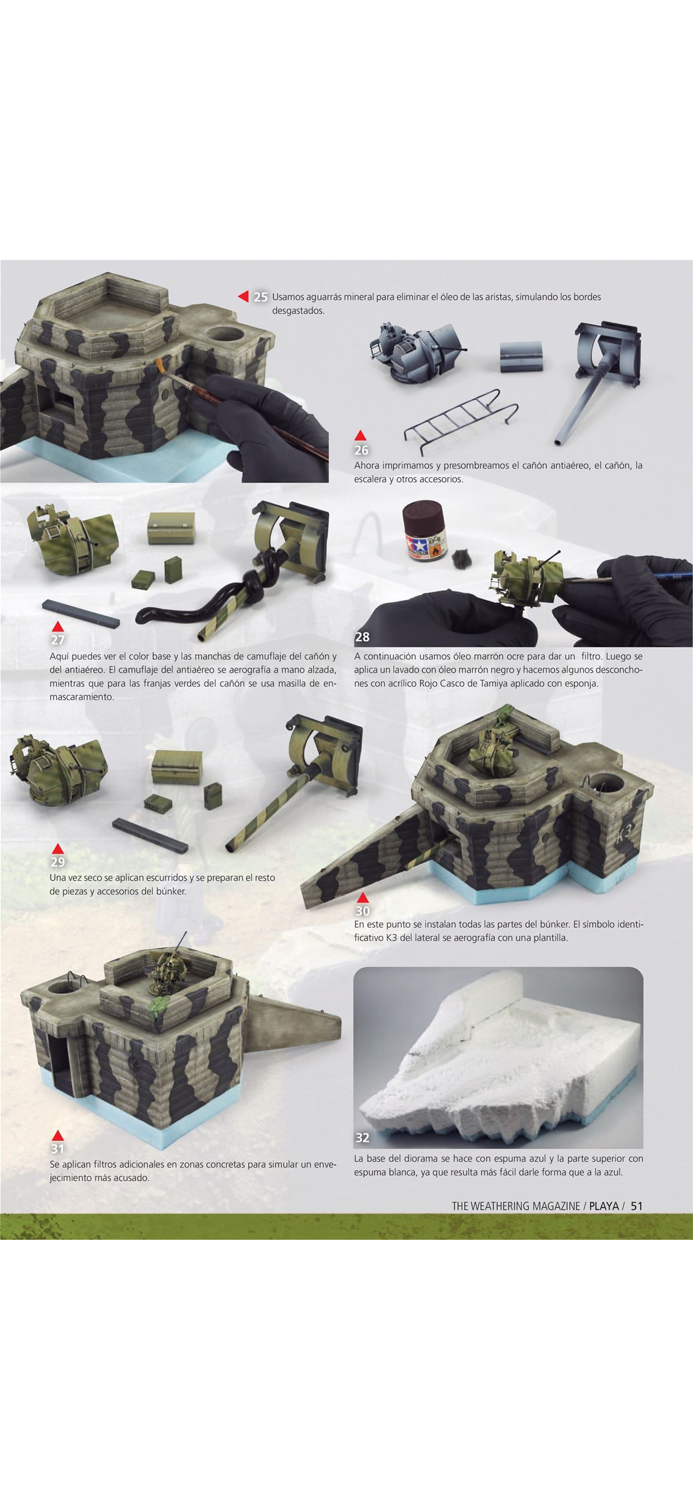 25 Usamos aguarrás mineral para eliminar el óleo de las aristas, simulando los bordes desgastados.

26
Ahora imprimamos y presombreamos el cañón antiaéreo, el cañón, la escalera y otros accesorios.

27
Aquí puedes ver el color base y las manchas de camuflaje del cañón y del antiaéreo. El camuflaje del antiaéreo se aerografía a mano alzada, mientras que para las franjas verdes del cañón se usa masilla de enmascaramiento.

28
A continuación usamos óleo marrón ocre para dar un filtro. Luego se aplica un lavado con óleo marrón negro y hacemos algunos desconchones con acrílico Rojo Casco de Tamiya aplicado con esponja.

29
Una vez seco se aplican escurridos y se preparan el resto de piezas y accesorios del búnker.

K3

30
En este punto se instalan todas las partes del búnker. El símbolo identificativo K3 del lateral se aerografía con una plantilla.

31
Se aplican filtros adicionales en zonas concretas para simular un envejecimiento más acusado.

32
La base del diorama se hace con espuma azul y la parte superior con espuma blanca, ya que resulta más fácil darle forma que a la azul.

THE WEATHERING MAGAZINE / PLAYA / 51