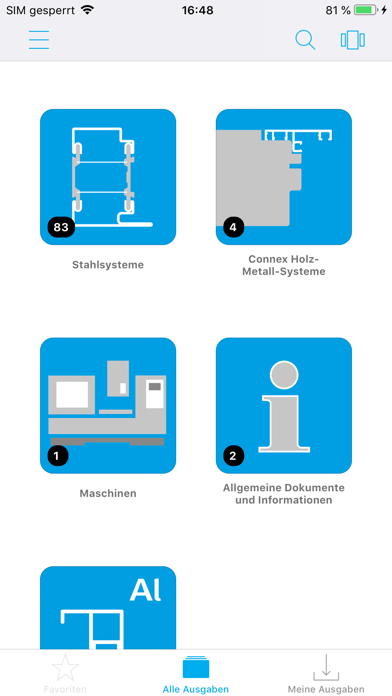 SIM gesperrt 16:48 81 %

83

Stahlsysteme

4

Connex Holz-Metall-Systeme

1

Maschinen

2

Allgemeine Dokumente und Informationen

Al

Favoriten Alle Ausgaben Meine Ausgaben