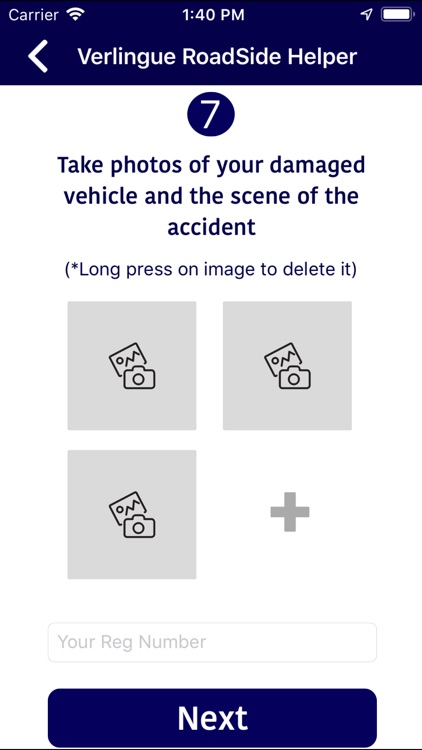 Carrier 1:40 PM

Verlingue RoadSide Helper

7

Take photos of your damaged vehicle and the scene of the accident

(*Long press on image to delete it)

Your Reg Number

Next