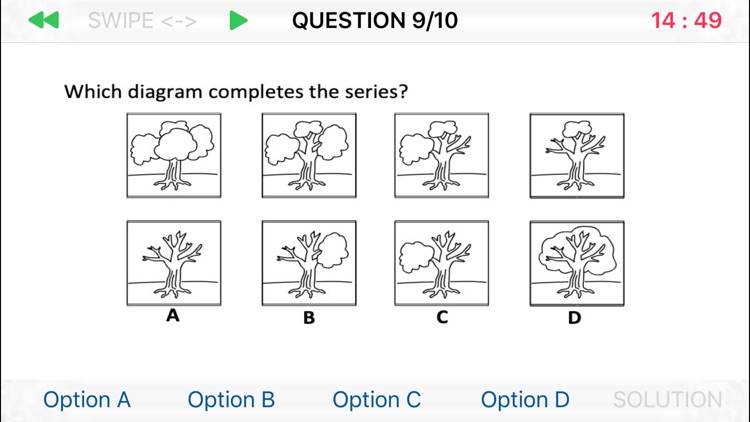 SWIPE <-> QUESTION 9/10 14 : 49

Which diagram completes the series?

A B C D

Option A Option B Option C Option D SOLUTION