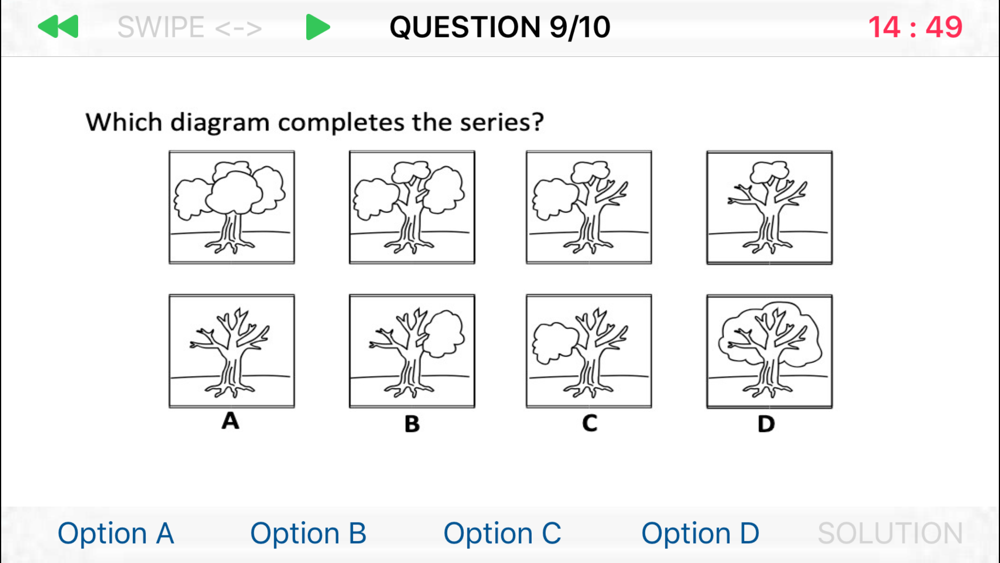 SWIPE <-> QUESTION 9/10 14 : 49

Which diagram completes the series?

A B C D

Option A Option B Option C Option D SOLUTION