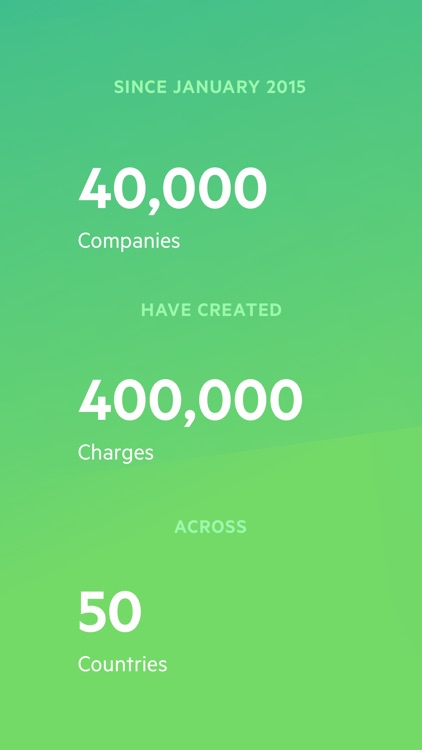 SINCE JANUARY 2015

40,000
Companies

HAVE CREATED

400,000
Charges

ACROSS

50
Countries