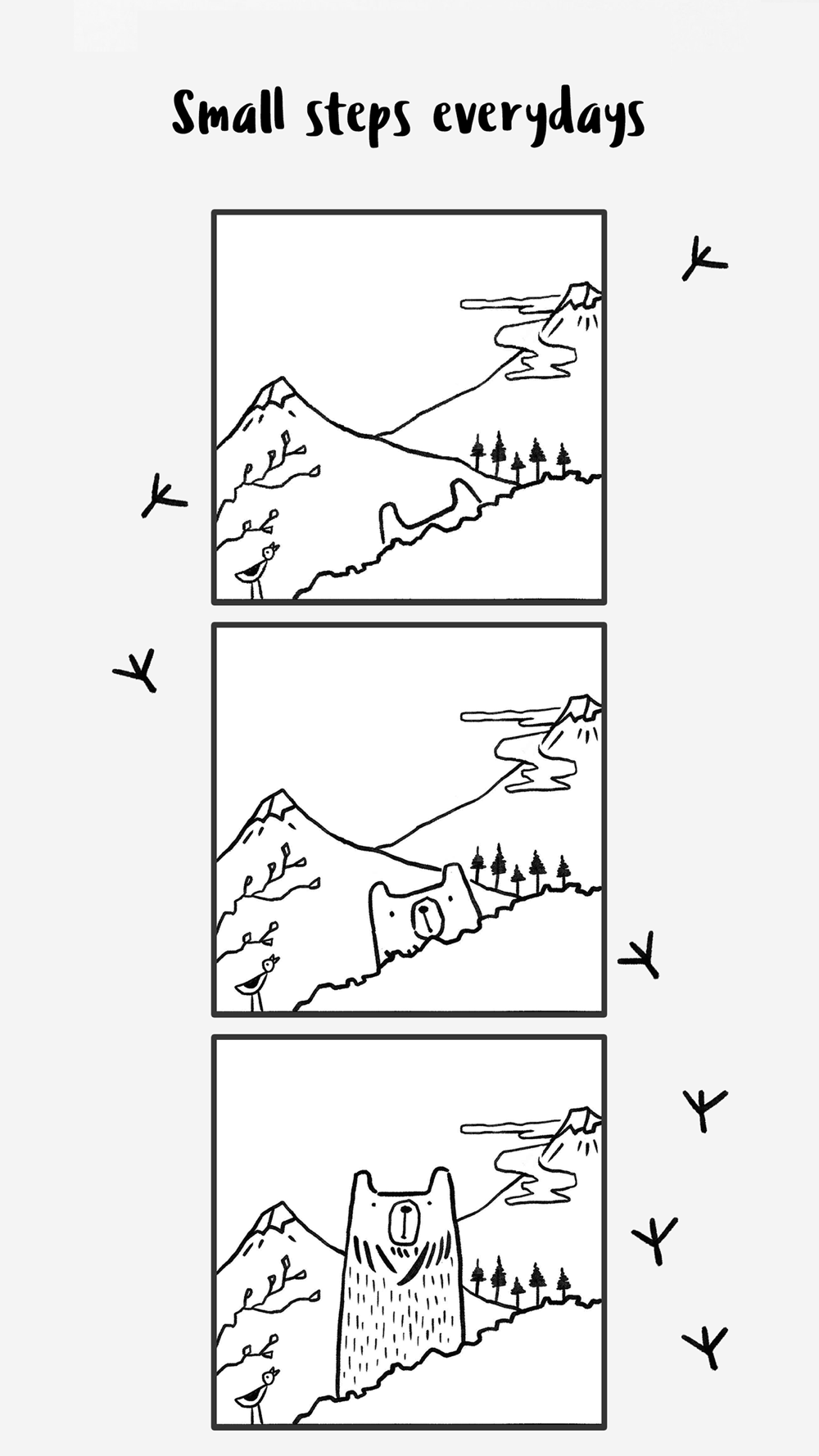 Small steps everydays