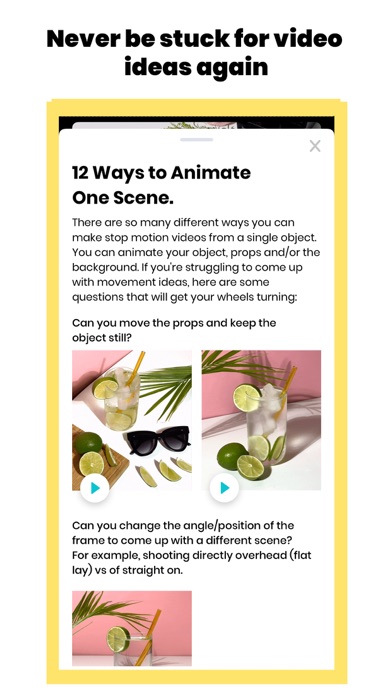 Never be stuck for video ideas again

12 Ways to Animate One Scene.

There are so many different ways you can make stop motion videos from a single object. You can animate your object, props and/or the background. If you're struggling to come up with movement ideas, here are some questions that will get your wheels turning:

Can you move the props and keep the object still?

Can you change the angle/position of the frame to come up with a different scene? For example, shooting directly overhead (flat lay) vs of straight on.