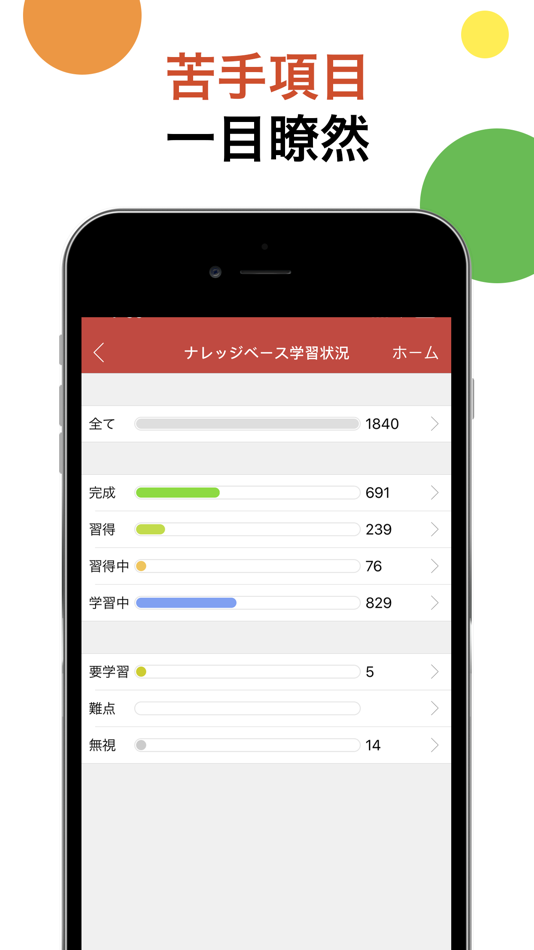 苦手項目
一目瞭然

ナレッジベース学習状況 ホーム

全て 1840

完成 691
習得 239
習得中 76
学習中 829

要学習 5
難点
無視 14