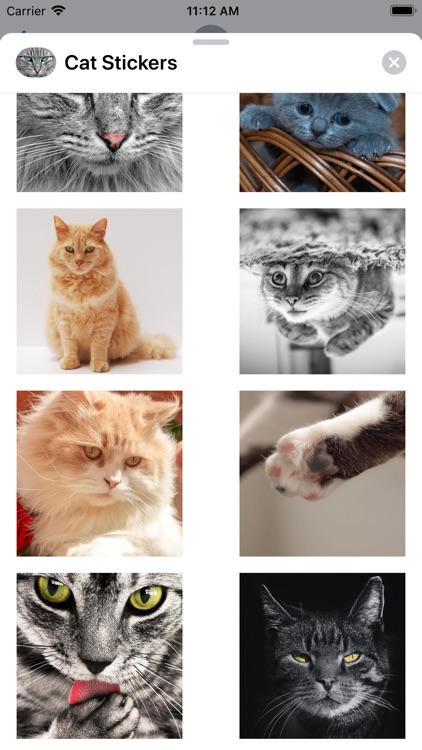 Carrier
11:12 AM
Cat Stickers