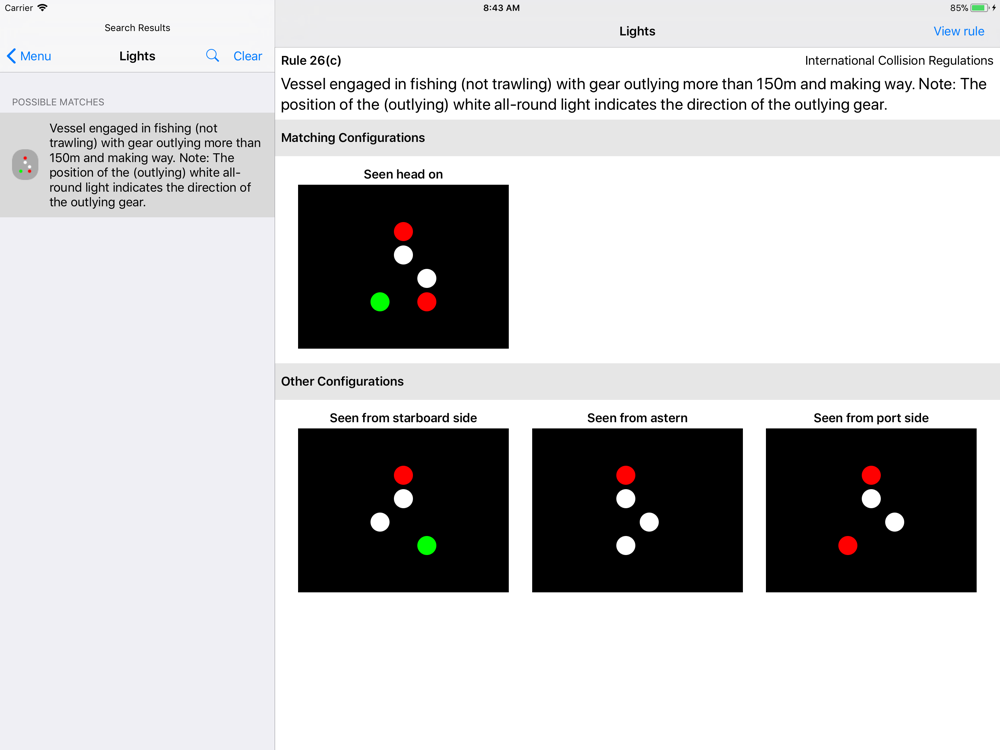 Carrier
8:43 AM
85%

Search Results
Menu
Lights
Clear

POSSIBLE MATCHES

Vessel engaged in fishing (not trawling) with gear outlying more than 150m and making way. Note: The position of the (outlying) white all-round light indicates the direction of the outlying gear.

Lights
View rule

Rule 26(c)
International Collision Regulations

Vessel engaged in fishing (not trawling) with gear outlying more than 150m and making way. Note: The position of the (outlying) white all-round light indicates the direction of the outlying gear.

Matching Configurations

Seen head on

Other Configurations

Seen from starboard side

Seen from astern

Seen from port side