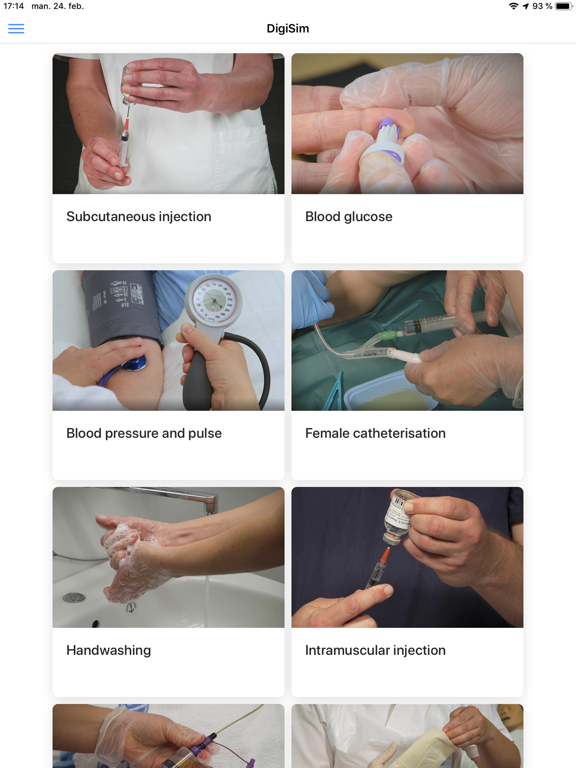 17:14 man. 24. feb.

93 %

DigiSim

Subcutaneous injection

Blood glucose

Blood pressure and pulse

Female catheterisation

Handwashing

Intramuscular injection