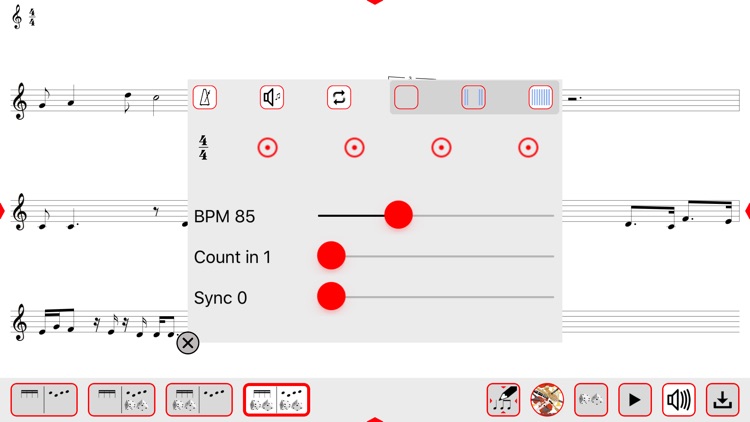 $\frac{4}{4}$

$\frac{4}{4}$

BPM 85

Count in 1

Sync 0