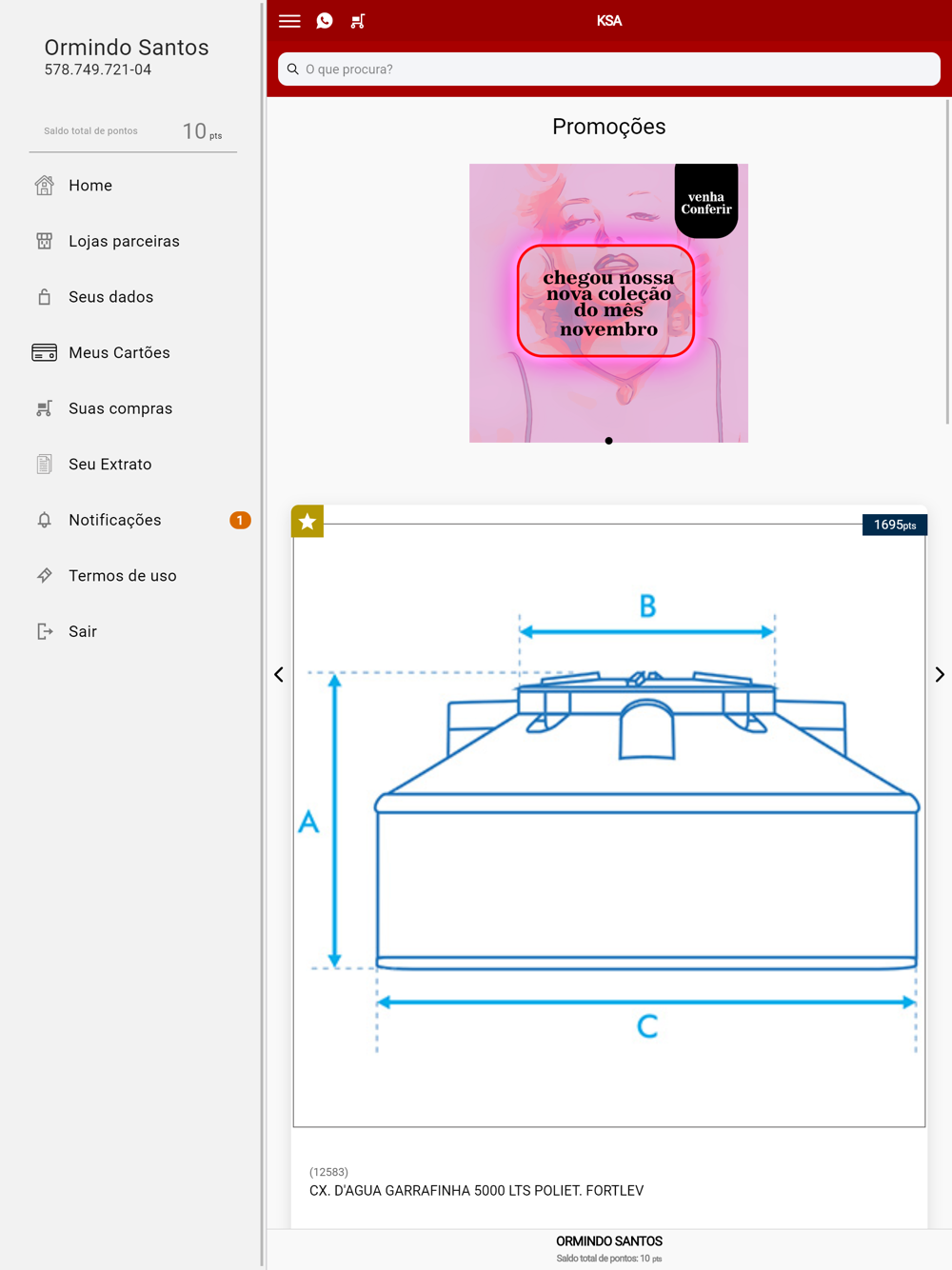 Ormindo Santos
578.749.721-04

Saldo total de pontos 10 pts

Home

Lojas parceiras

Seus dados

Meus Cartões

Suas compras

Seu Extrato

Notificações 1

Termos de uso

Sair

KSA

O que procura?

Promoções

venha Conferir

chegou nossa nova coleção do mês novembro

1695pts

B

A

C

(12583)
CX. D'AGUA GARRAFINHA 5000 LTS POLIET. FORTLEV

ORMINDO SANTOS
Saldo total de pontos: 10 pts