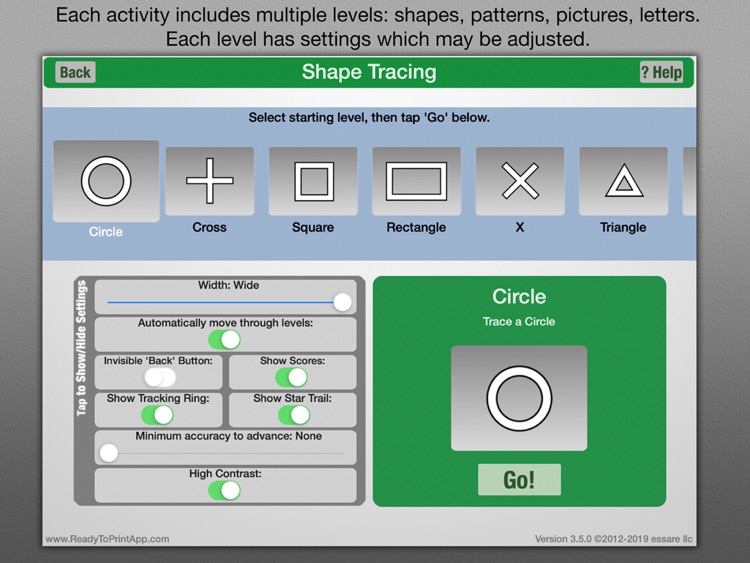 Each activity includes multiple levels: shapes, patterns, pictures, letters.
Each level has settings which may be adjusted.

Back

Shape Tracing

? Help

Select starting level, then tap 'Go' below.

Circle

Cross

Square

Rectangle

X

Triangle

Tap to Show/Hide Settings

Width: Wide

Automatically move through levels:

Invisible 'Back' Button:

Show Scores:

Show Tracking Ring:

Show Star Trail:

Minimum accuracy to advance: None

High Contrast:

Circle

Trace a Circle

Go!

www.ReadyToPrintApp.com

Version 3.5.0 ©2012-2019 essare llc