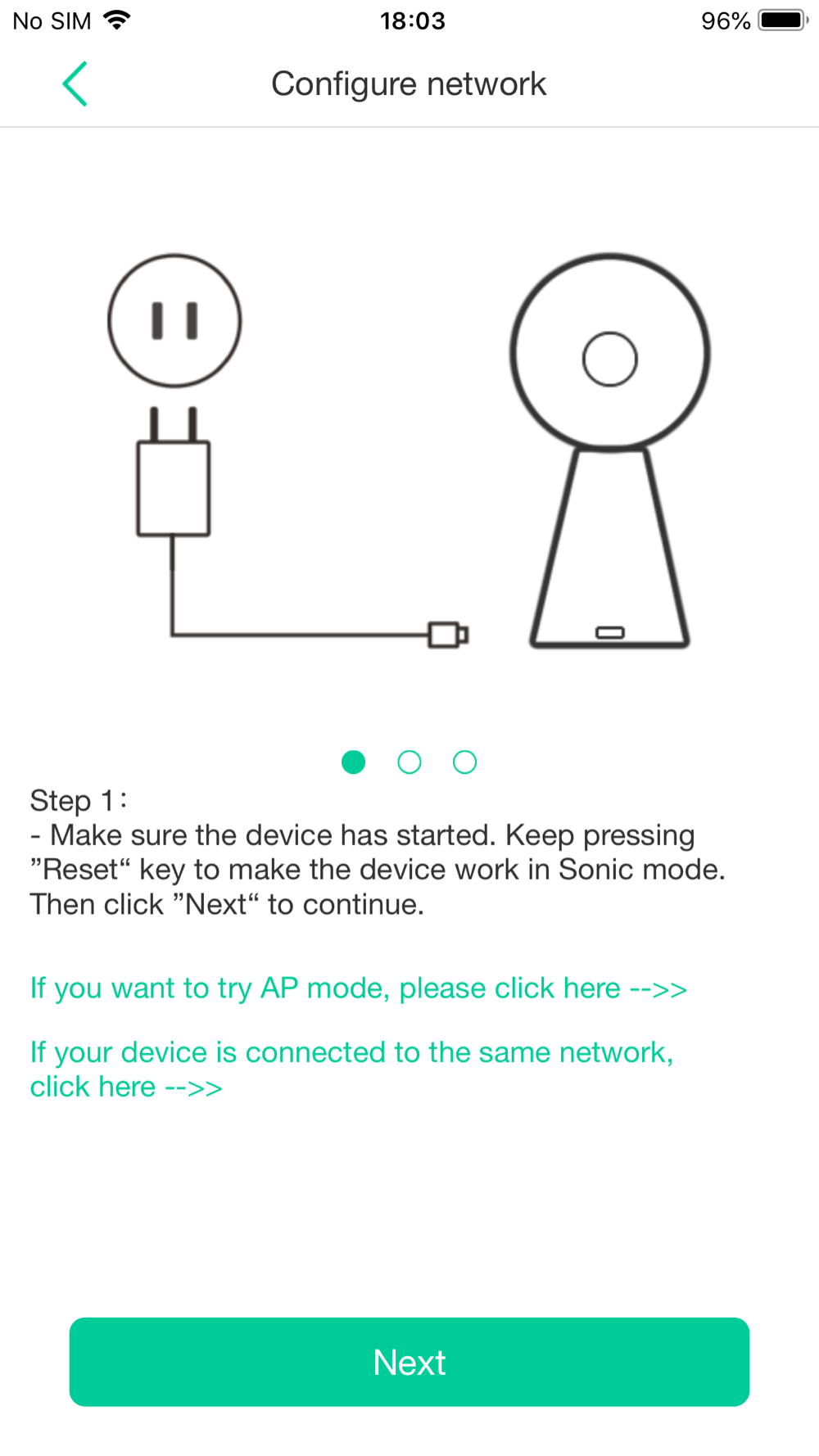 No SIM 18:03 96%

Configure network

Step 1：
- Make sure the device has started. Keep pressing ”Reset“ key to make the device work in Sonic mode. Then click ”Next“ to continue.

If you want to try AP mode, please click here -->>

If your device is connected to the same network, click here -->>

Next