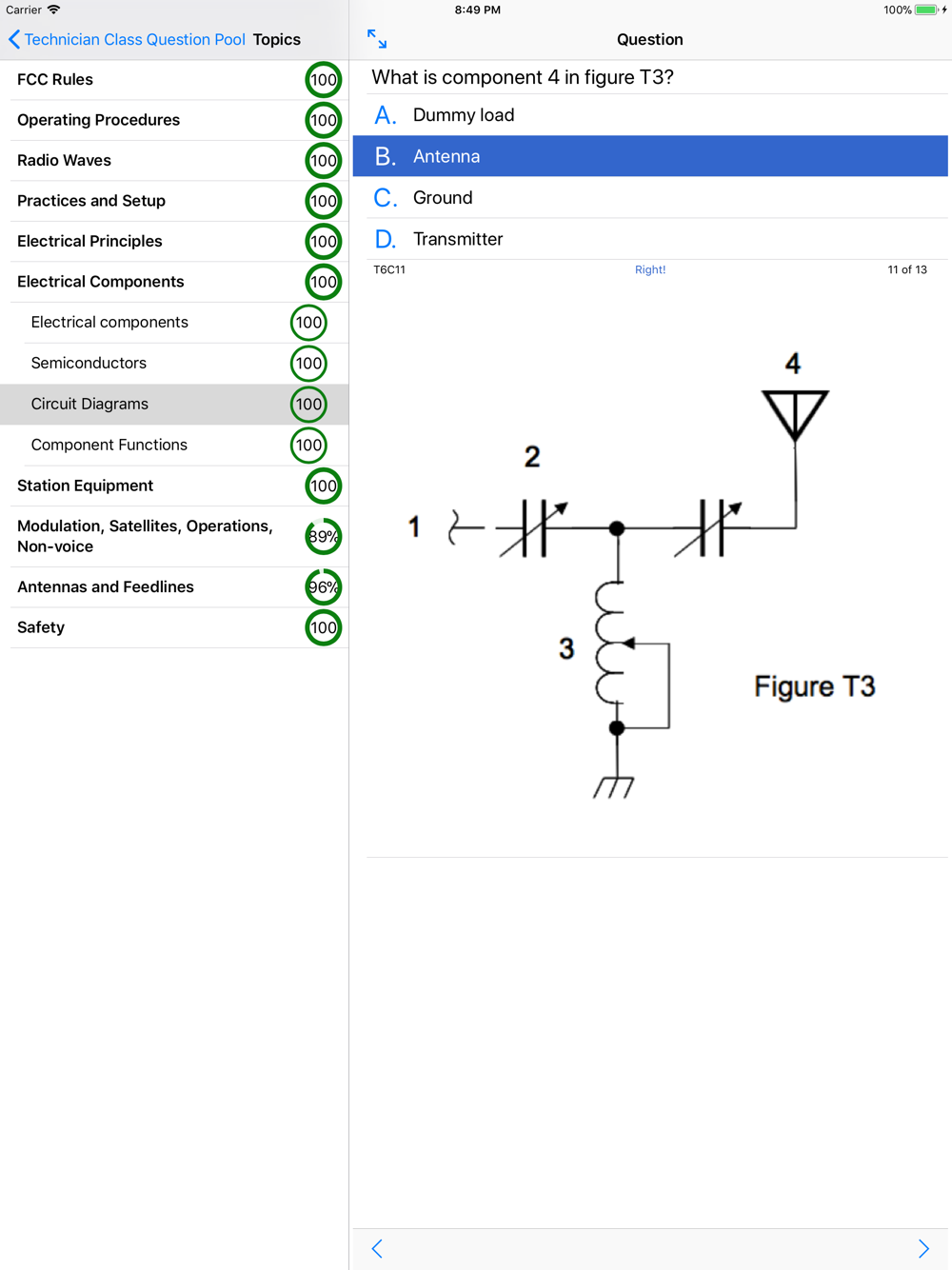 Carrier 8:49 PM 100%

Technician Class Question Pool Topics

FCC Rules 100
Operating Procedures 100
Radio Waves 100
Practices and Setup 100
Electrical Principles 100
Electrical Components 100
Electrical components 100
Semiconductors 100
Circuit Diagrams 100
Component Functions 100
Station Equipment 100
Modulation, Satellites, Operations, Non-voice 89%
Antennas and Feedlines 96%
Safety 100

Question

What is component 4 in figure T3?

A. Dummy load
B. Antenna
C. Ground
D. Transmitter

T6C11 Right! 11 of 13

4
2
1
3
Figure T3