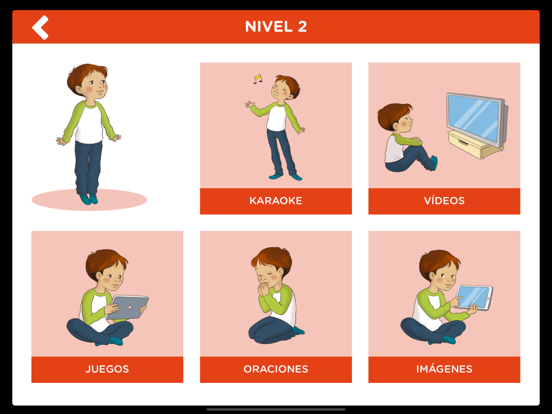 NIVEL 2

KARAOKE

VÍDEOS

JUEGOS

ORACIONES

IMÁGENES