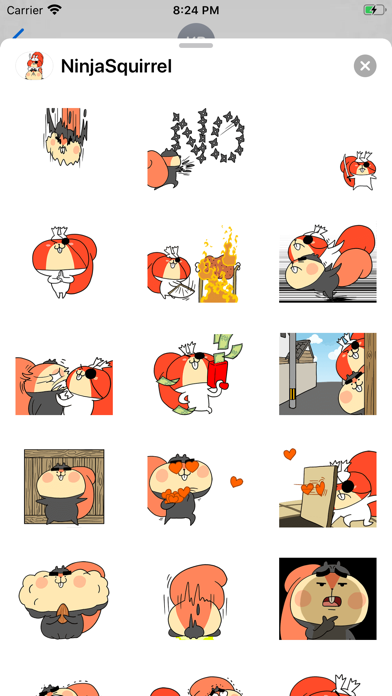 Carrier 8:24 PM

NinjaSquirrel

NO