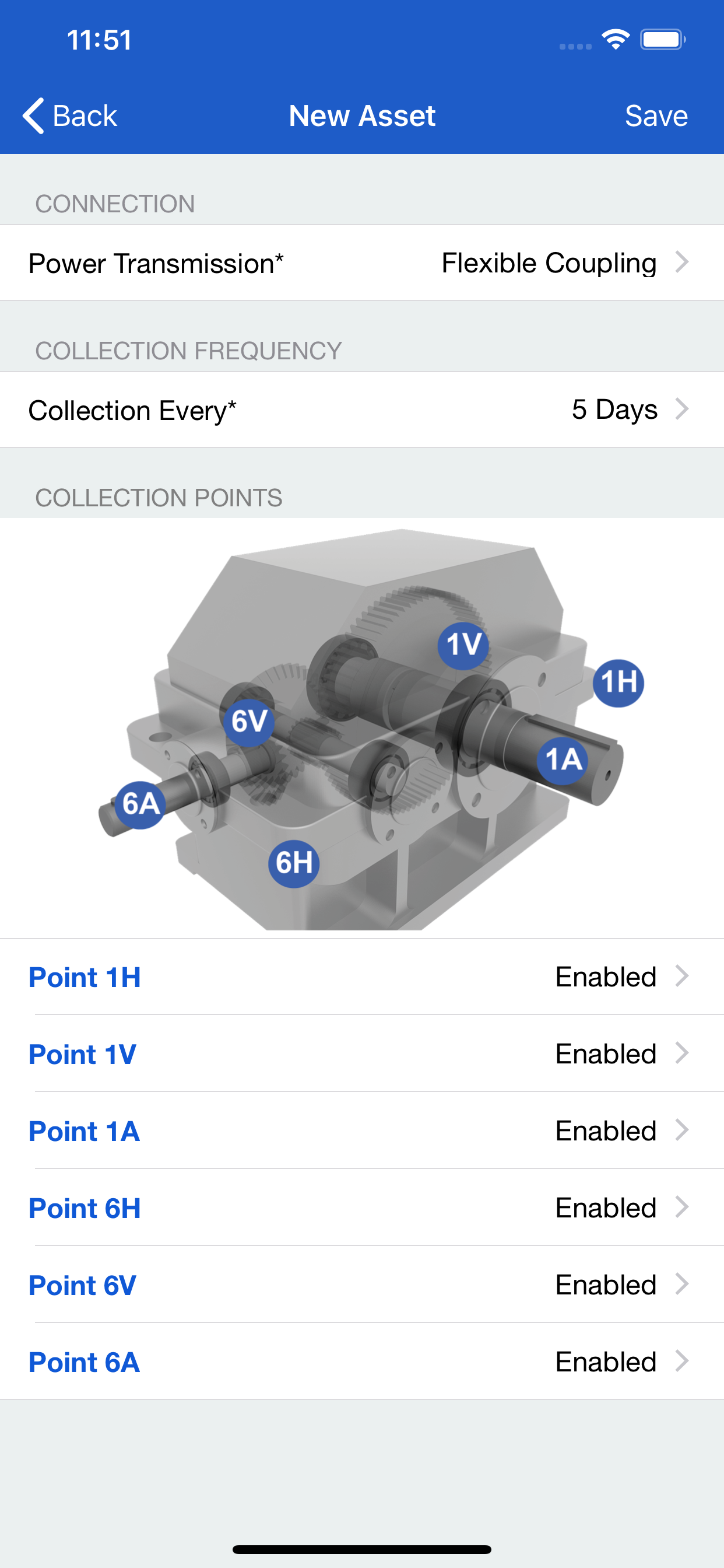 11:51

Back New Asset Save

CONNECTION

Power Transmission* Flexible Coupling

COLLECTION FREQUENCY

Collection Every* 5 Days

COLLECTION POINTS

1V
1H
6V
1A
6A
6H

Point 1H Enabled

Point 1V Enabled

Point 1A Enabled

Point 6H Enabled

Point 6V Enabled

Point 6A Enabled