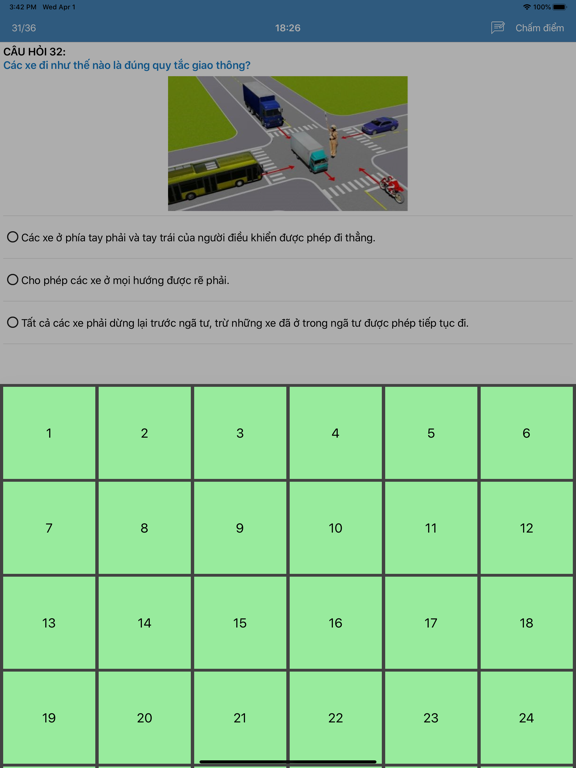 3:42 PM Wed Apr 1
100%

31/36
18:26
Chấm điểm

CÂU HỎI 32:
Các xe đi như thế nào là đúng quy tắc giao thông?

Các xe ở phía tay phải và tay trái của người điều khiển được phép đi thẳng.

Cho phép các xe ở mọi hướng được rẽ phải.

Tất cả các xe phải dừng lại trước ngã tư, trừ những xe đã ở trong ngã tư được phép tiếp tục đi.

| 1 | 2 | 3 | 4 | 5 | 6 |
|---|---|---|---|---|---|
| 7 | 8 | 9 | 10 | 11 | 12 |
| 13 | 14 | 15 | 16 | 17 | 18 |
| 19 | 20 | 21 | 22 | 23 | 24 |