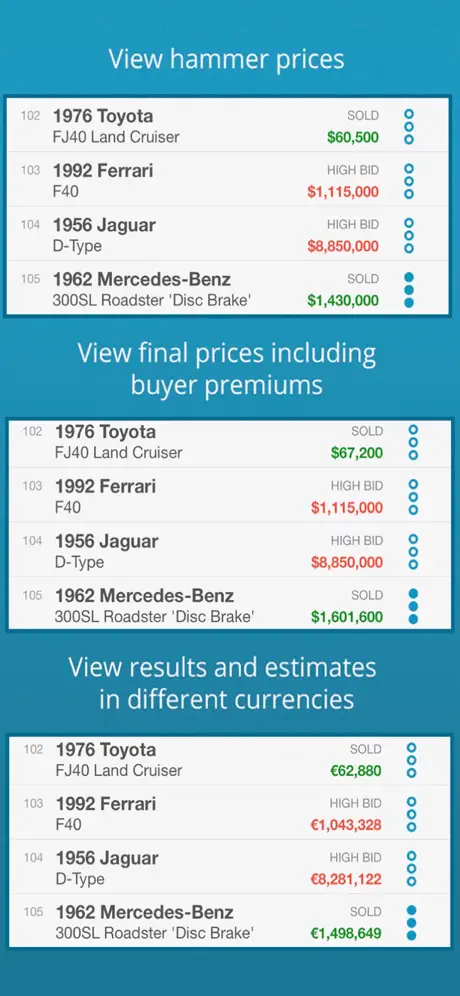 View hammer prices

102 1976 Toyota
FJ40 Land Cruiser
SOLD
$60,500

103 1992 Ferrari
F40
HIGH BID
$1,115,000

104 1956 Jaguar
D-Type
HIGH BID
$8,850,000

105 1962 Mercedes-Benz
300SL Roadster 'Disc Brake'
SOLD
$1,430,000

View final prices including buyer premiums

102 1976 Toyota
FJ40 Land Cruiser
SOLD
$67,200

103 1992 Ferrari
F40
HIGH BID
$1,115,000

104 1956 Jaguar
D-Type
HIGH BID
$8,850,000

105 1962 Mercedes-Benz
300SL Roadster 'Disc Brake'
SOLD
$1,601,600

View results and estimates in different currencies

102 1976 Toyota
FJ40 Land Cruiser
SOLD
€62,880

103 1992 Ferrari
F40
HIGH BID
€1,043,328

104 1956 Jaguar
D-Type
HIGH BID
€8,281,122

105 1962 Mercedes-Benz
300SL Roadster 'Disc Brake'
SOLD
€1,498,649