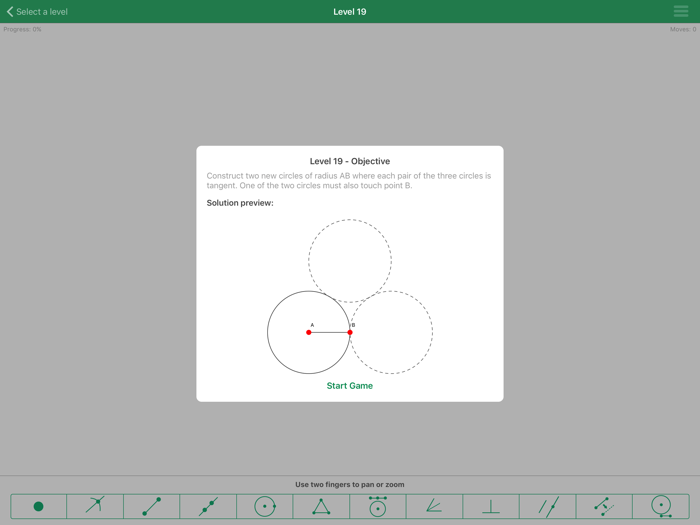 Select a level

Level 19

Progress: 0%

Moves: 0

Level 19 - Objective

Construct two new circles of radius AB where each pair of the three circles is tangent. One of the two circles must also touch point B.

Solution preview:

A

B

Start Game

Use two fingers to pan or zoom