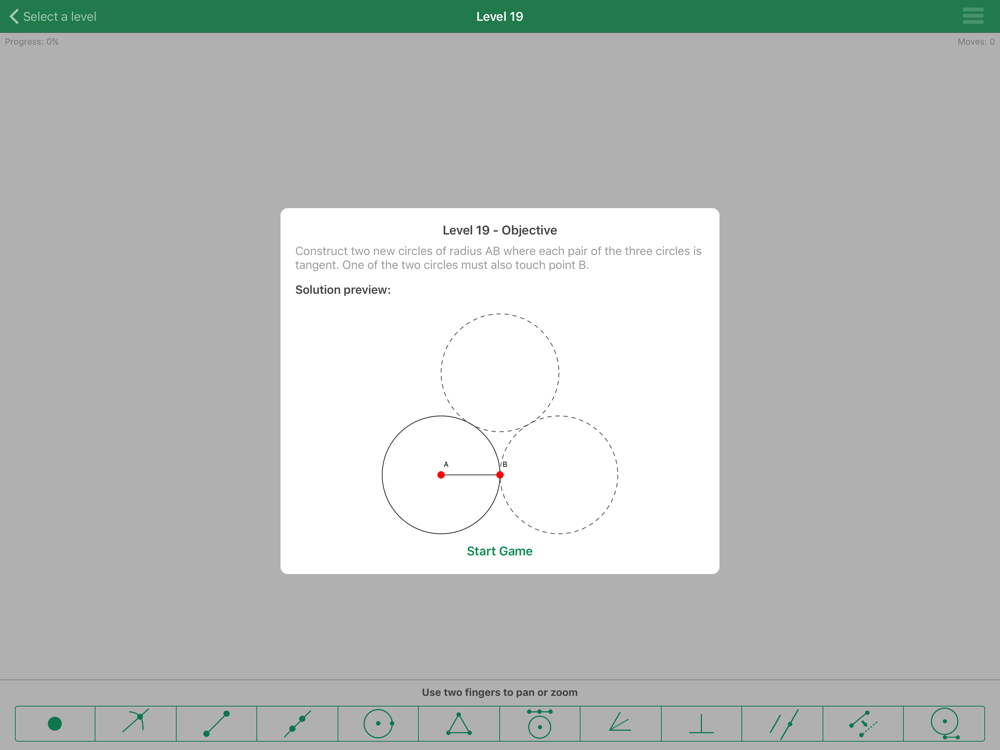 Select a level
Level 19

Progress: 0%
Moves: 0

Level 19 - Objective

Construct two new circles of radius AB where each pair of the three circles is tangent. One of the two circles must also touch point B.

Solution preview:

A
B

Start Game

Use two fingers to pan or zoom