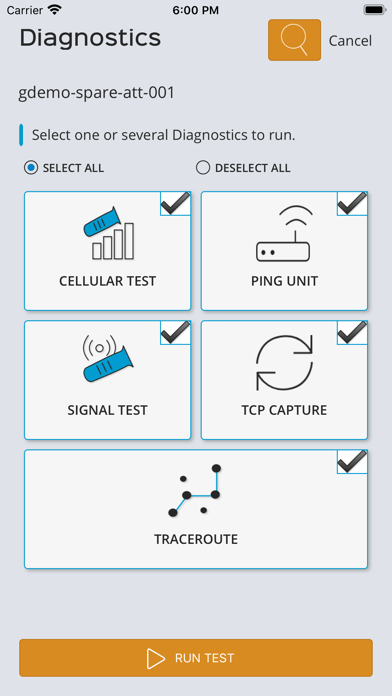 Carrier 6:00 PM

Diagnostics

Cancel

gdemo-spare-att-001

Select one or several Diagnostics to run.

SELECT ALL

DESELECT ALL

CELLULAR TEST

PING UNIT

SIGNAL TEST

TCP CAPTURE

TRACEROUTE

RUN TEST