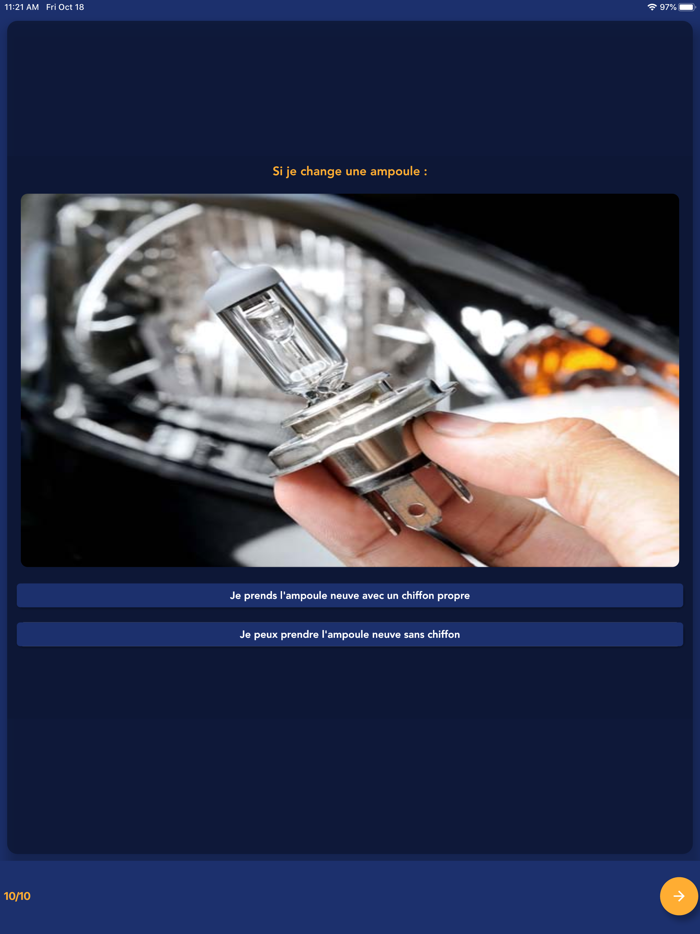 11:21 AM Fri Oct 18

97%

Si je change une ampoule :

Je prends l'ampoule neuve avec un chiffon propre

Je peux prendre l'ampoule neuve sans chiffon

10/10