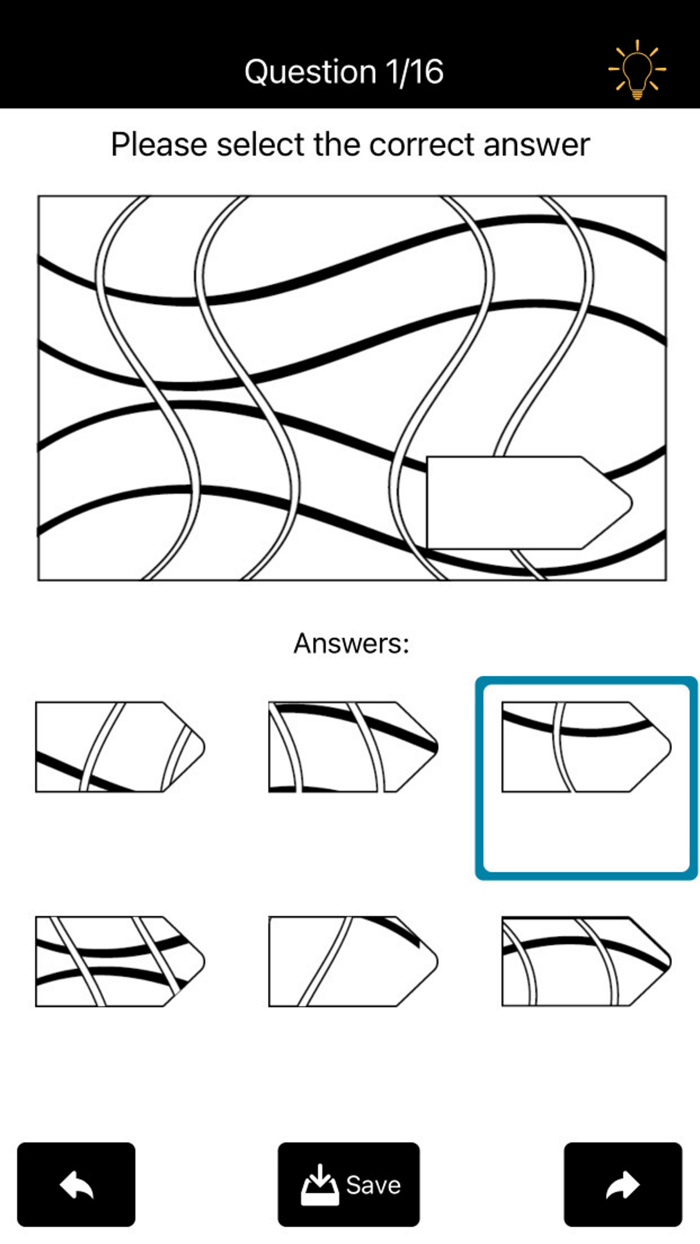 Question 1/16

Please select the correct answer

Answers:

Save