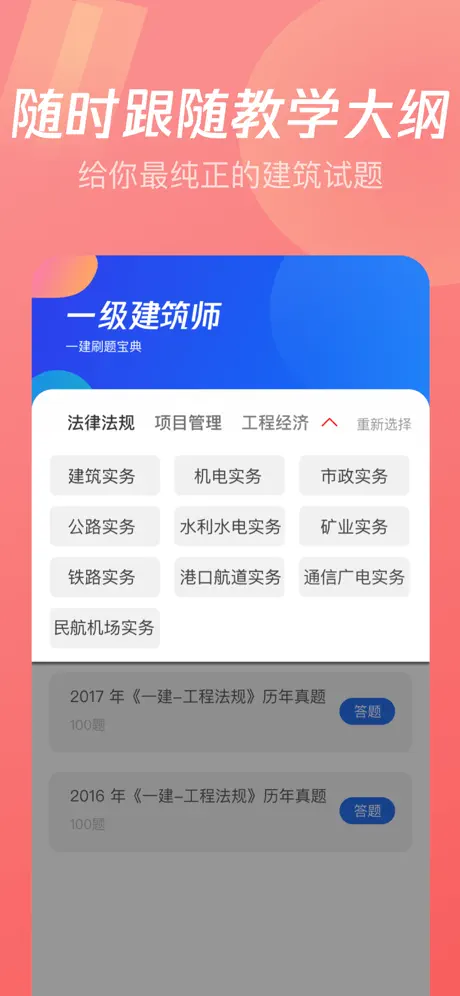 随时跟随教学大纲
给你最纯正的建筑试题

一级建筑师
一建刷题宝典

法律法规 项目管理 工程经济 重新选择

建筑实务 机电实务 市政实务
公路实务 水利水电实务 矿业实务
铁路实务 港口航道实务 通信广电实务
民航机场实务

2017 年《一建-工程法规》历年真题
100题
答题

2016 年《一建-工程法规》历年真题
100题
答题