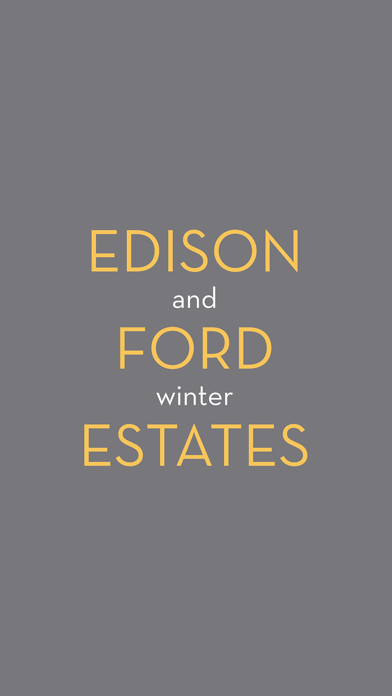 EDISON
and
FORD
winter
ESTATES