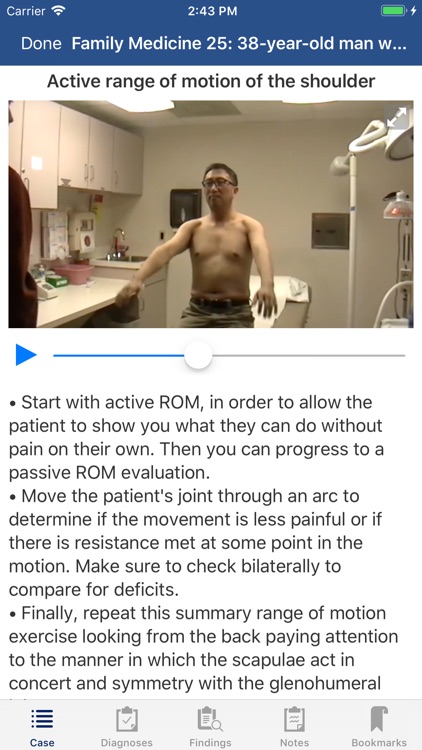 Carrier 2:43 PM

Done Family Medicine 25: 38-year-old man w...

Active range of motion of the shoulder

• Start with active ROM, in order to allow the patient to show you what they can do without pain on their own. Then you can progress to a passive ROM evaluation.
• Move the patient's joint through an arc to determine if the movement is less painful or if there is resistance met at some point in the motion. Make sure to check bilaterally to compare for deficits.
• Finally, repeat this summary range of motion exercise looking from the back paying attention to the manner in which the scapulae act in concert and symmetry with the glenohumeral

Case Diagnoses Findings Notes Bookmarks