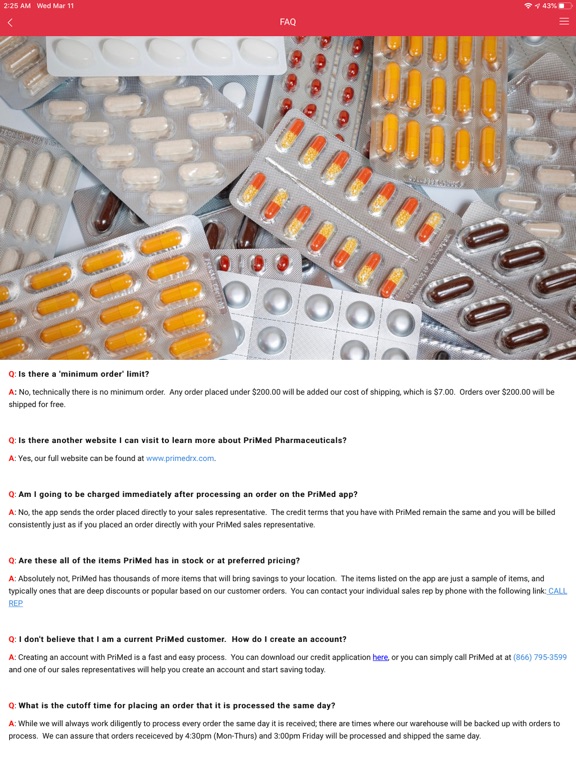 2:25 AM Wed Mar 11

43%

FAQ

Q: Is there a 'minimum order' limit?

A: No, technically there is no minimum order. Any order placed under $200.00 will be added our cost of shipping, which is $7.00. Orders over $200.00 will be shipped for free.

Q: Is there another website I can visit to learn more about PriMed Pharmaceuticals?

A: Yes, our full website can be found at www.primedrx.com.

Q: Am I going to be charged immediately after processing an order on the PriMed app?

A: No, the app sends the order placed directly to your sales representative. The credit terms that you have with PriMed remain the same and you will be billed consistently just as if you placed an order directly with your PriMed sales representative.

Q: Are these all of the items PriMed has in stock or at preferred pricing?

A: Absolutely not, PriMed has thousands of more items that will bring savings to your location. The items listed on the app are just a sample of items, and typically ones that are deep discounts or popular based on our customer orders. You can contact your individual sales rep by phone with the following link: CALL REP

Q: I don't believe that I am a current PriMed customer. How do I create an account?

A: Creating an account with PriMed is a fast and easy process. You can download our credit application here, or you can simply call PriMed at at (866) 795-3599 and one of our sales representatives will help you create an account and start saving today.

Q: What is the cutoff time for placing an order that it is processed the same day?

A: While we will always work diligently to process every order the same day it is received; there are times where our warehouse will be backed up with orders to process. We can assure that orders receiceved by 4:30pm (Mon-Thurs) and 3:00pm Friday will be processed and shipped the same day.