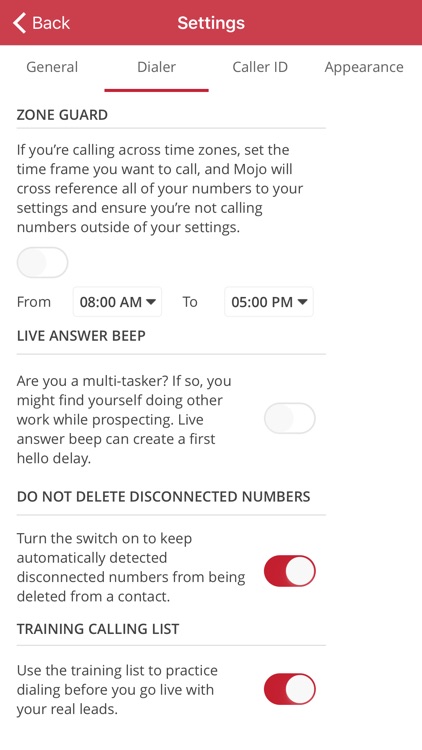 Back
Settings

General
Dialer
Caller ID
Appearance

ZONE GUARD

If you're calling across time zones, set the time frame you want to call, and Mojo will cross reference all of your numbers to your settings and ensure you're not calling numbers outside of your settings.

From 08:00 AM To 05:00 PM

LIVE ANSWER BEEP

Are you a multi-tasker? If so, you might find yourself doing other work while prospecting. Live answer beep can create a first hello delay.

DO NOT DELETE DISCONNECTED NUMBERS

Turn the switch on to keep automatically detected disconnected numbers from being deleted from a contact.

TRAINING CALLING LIST

Use the training list to practice dialing before you go live with your real leads.