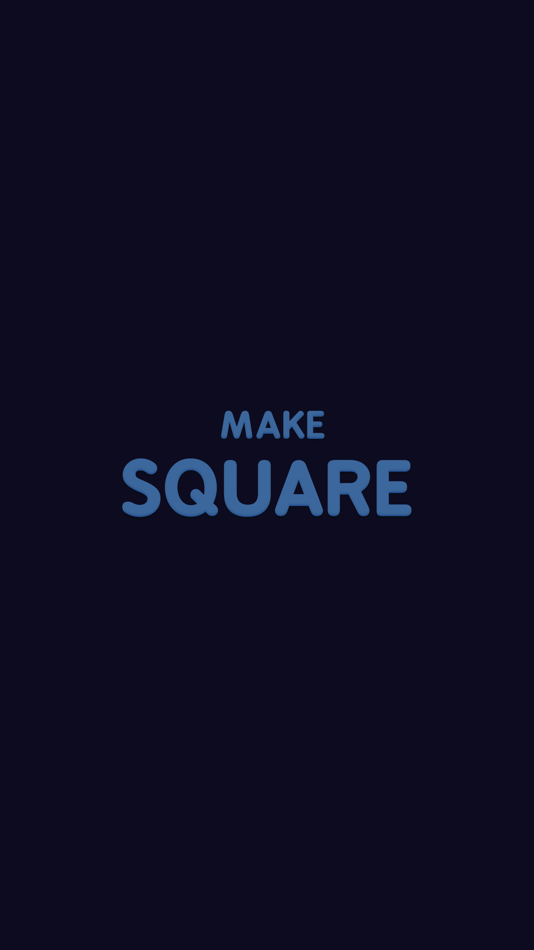 MAKE
SQUARE