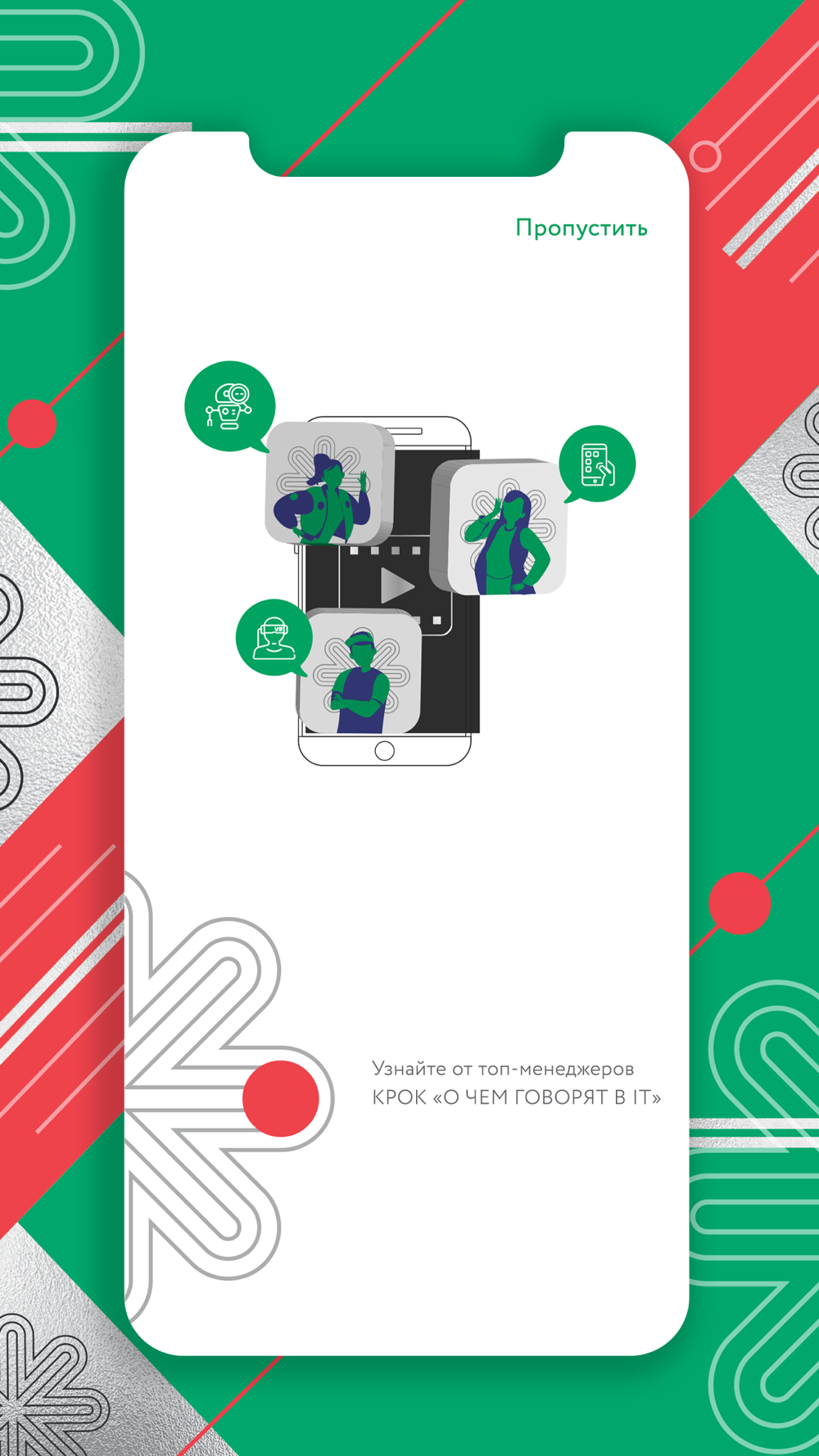 Пропустить

VR

Узнайте от топ-менеджеров КРОК «О ЧЕМ ГОВОРЯТ В IT»