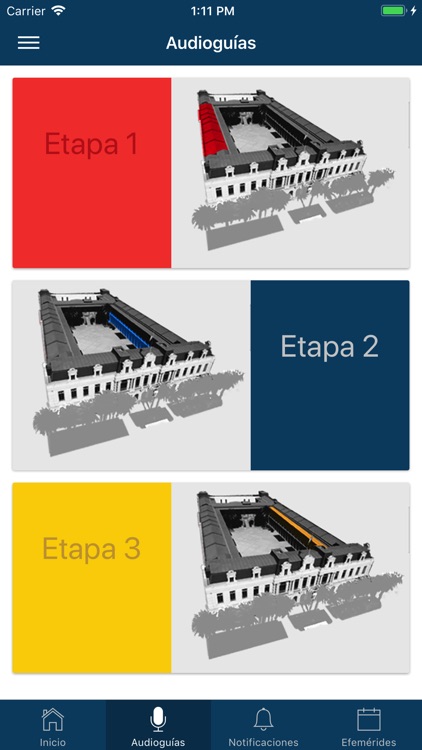 Carrier 1:11 PM

Audioguías

Etapa 1

Etapa 2

Etapa 3

Inicio Audioguías Notificaciones Efemérides